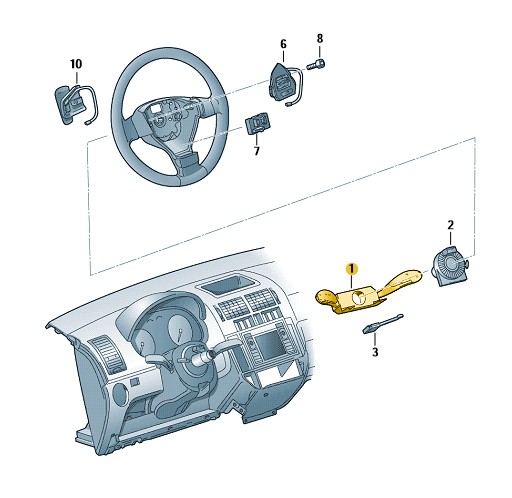 10
6
8
7
2
1
3