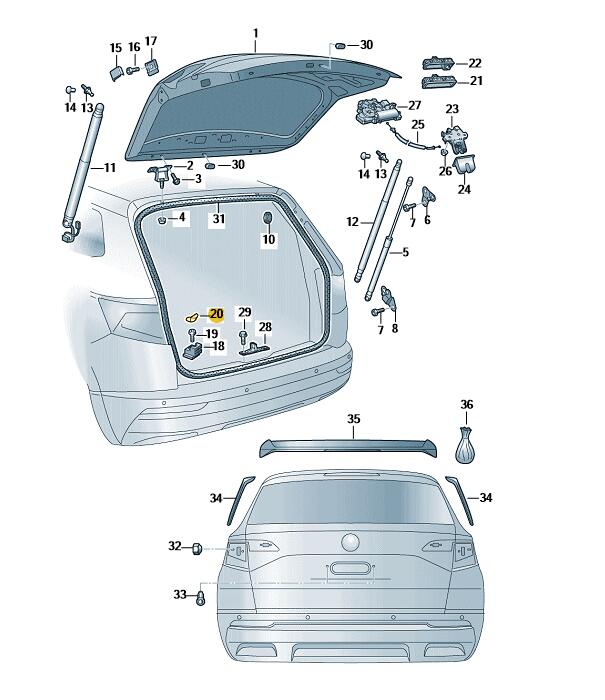 1
30
15
16
17
22
21
14
13
27
23
25
11
2
30
3
14
13
26
24
4
31
10
12
7
6
5
20
29
28
19
18
7
8
35
36
34
34
32
33