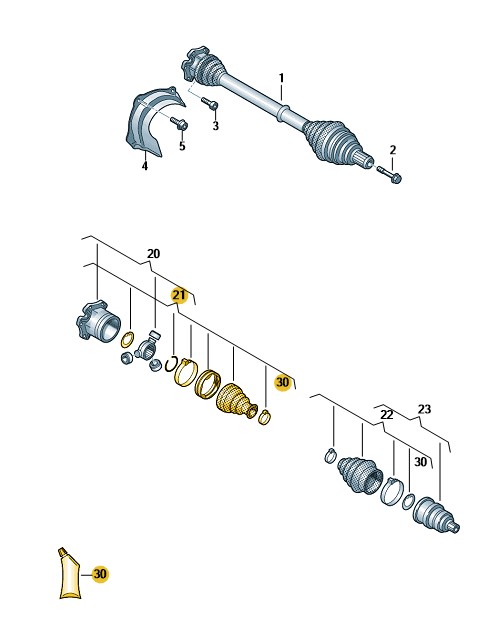 1
3
5
4
2
20
21
30
22
23
30
30