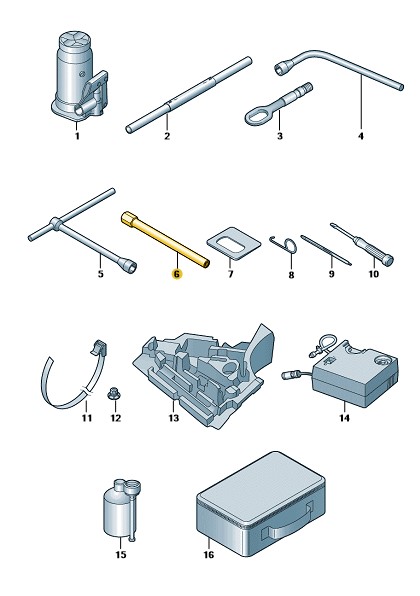 1
2
3
4
5
6
7
8
9
10
11
12
13
14
15
16