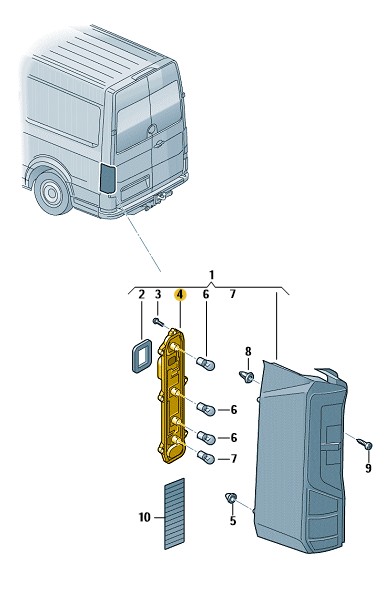 1
2 3 4 6 7
8
6
6
7
9
10
5