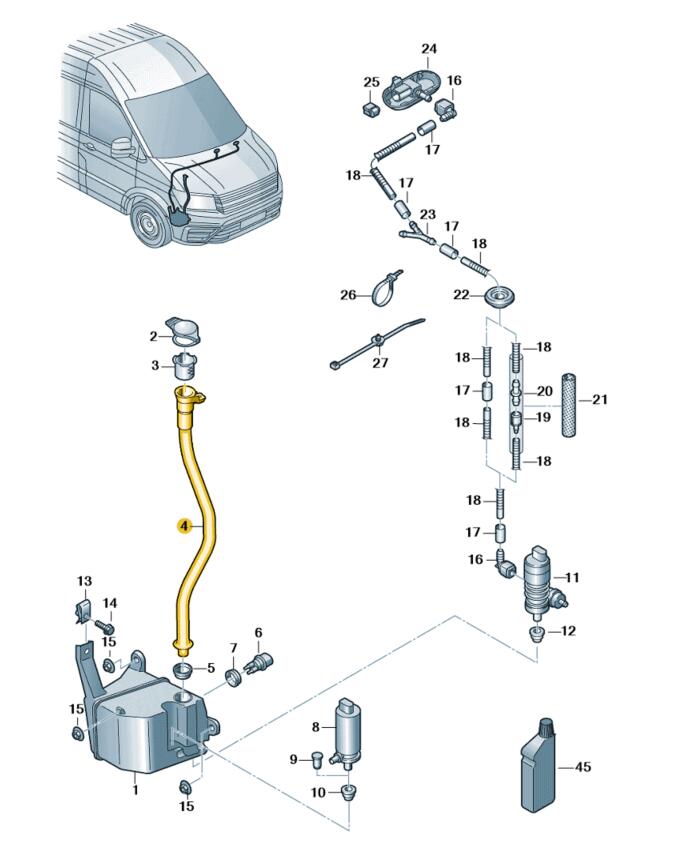 24
25
16
17
18
17
23
17
18
26
22
27
18
18
17
20
21
18
19
18
18
17
16
11
12
2
3
4
13
14
15
6
7
5
15
8
9
10
1
15
45