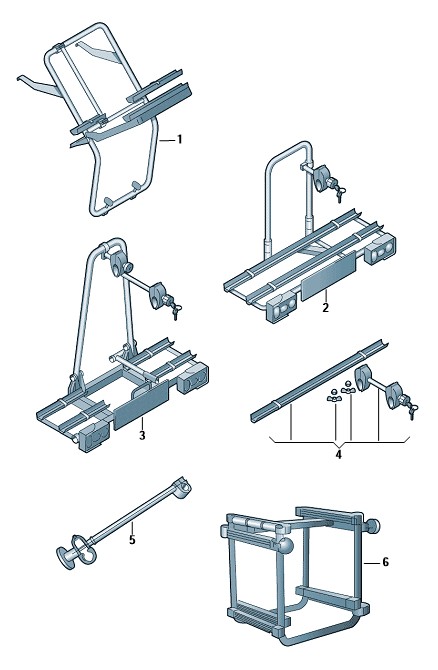 1
2
3
4
5
6