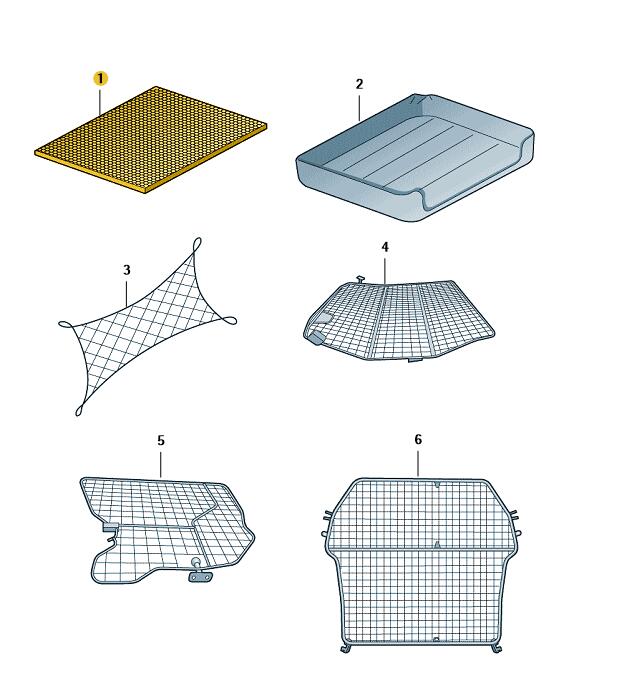 1
2
3
4
5
6