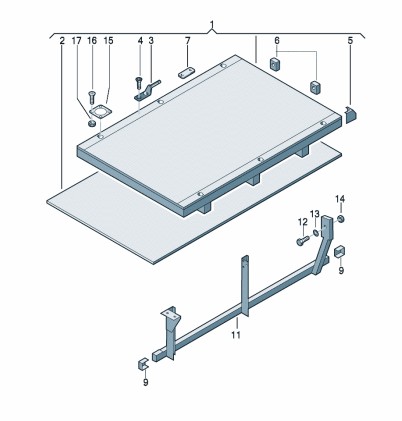 1
2
17
16
15
4
3
7
6
5
14
13
12
9
11
9