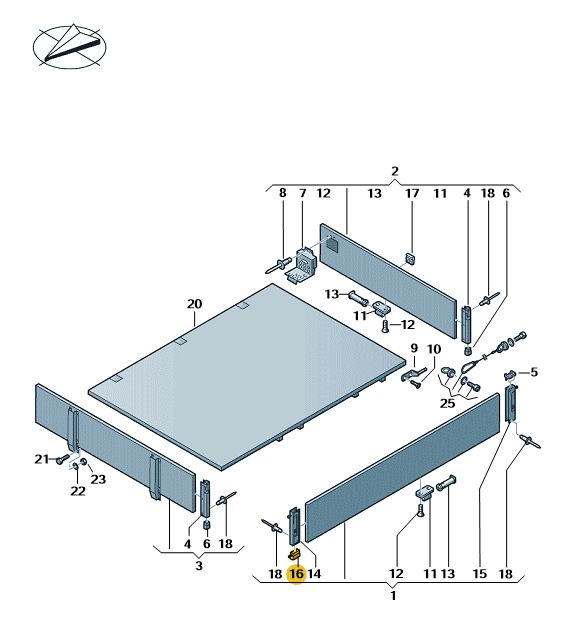 2
8 7 12 13 17 11 4 18 6
13
11
12
20
9 10
5
25
21
22 23
4 6 18
3
18 16 14
12 11 13 15 18
1