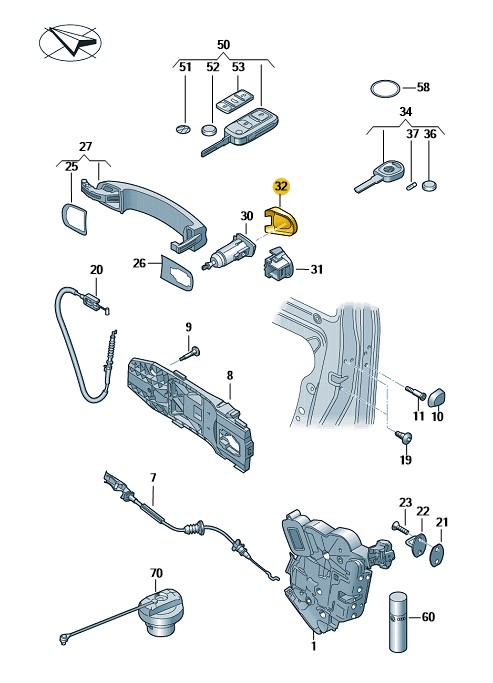 50
51
52
53
58
34
37
36
27
25
32
30
26
31
20
9
8
11
10
19
7
23
22
21
70
60
1