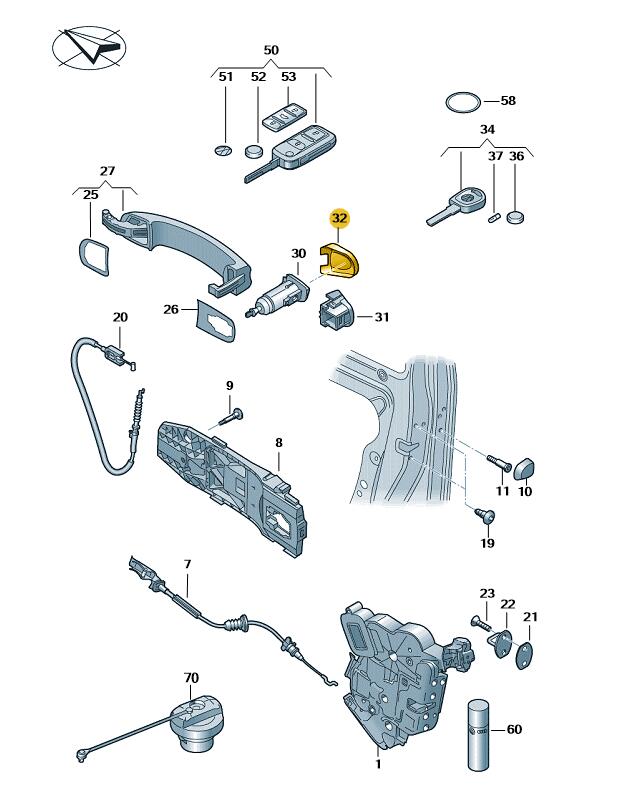 50
51
52
53
58
34
37
36
27
25
32
30
26
31
20
9
8
11
10
19
7
23
22
21
70
60
1