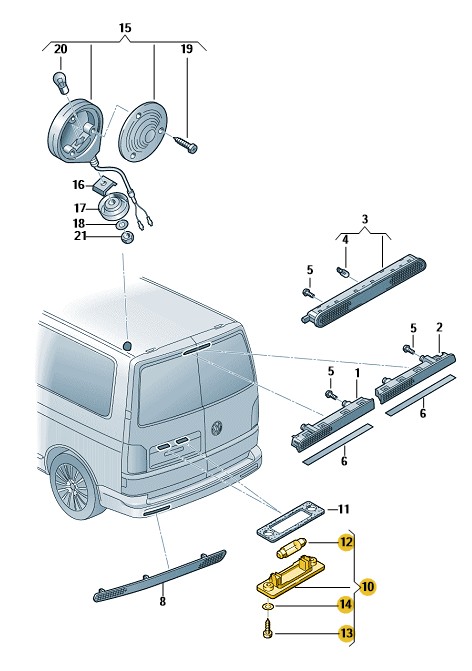 15
20
19
16
17
18
21
3
4
5
5
2
5
1
6
6
11
12
10
14
13
8