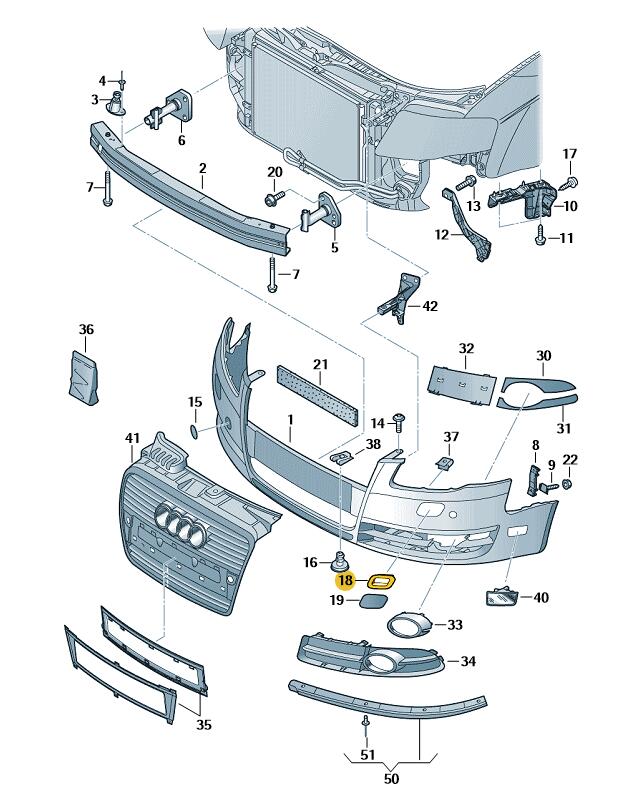 4
3
6
2
7
20
5
7
17
13
10
12
11
42
36
21
32
30
31
15
14
1
41
38
37
8
9
22
16
18
19
40
33
34
35
51
50