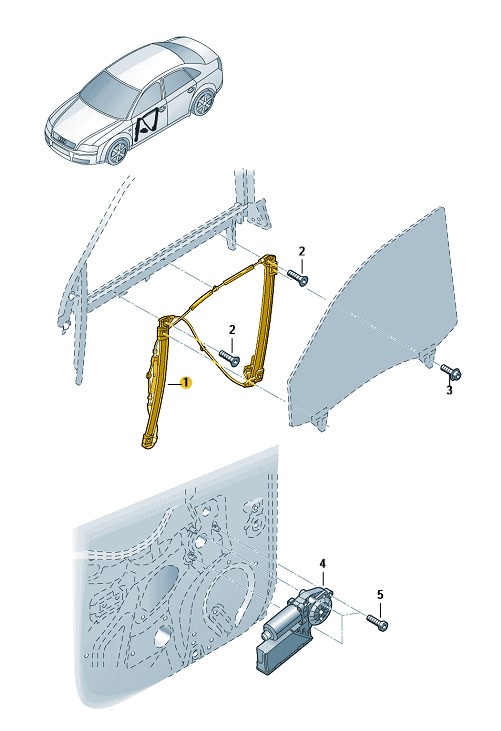 2
2
1
3
4
5