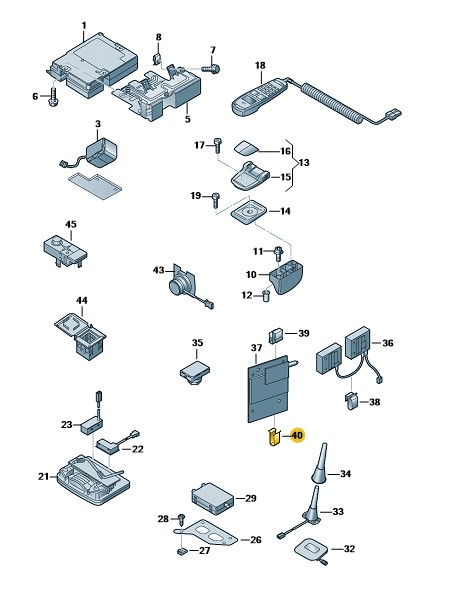 1
8
7
18
6
5
3
17
16
13
15
19
14
45
11
43
10
12
44
39
35
37
36
38
23
40
22
21
34
29
33
28
26
27
32