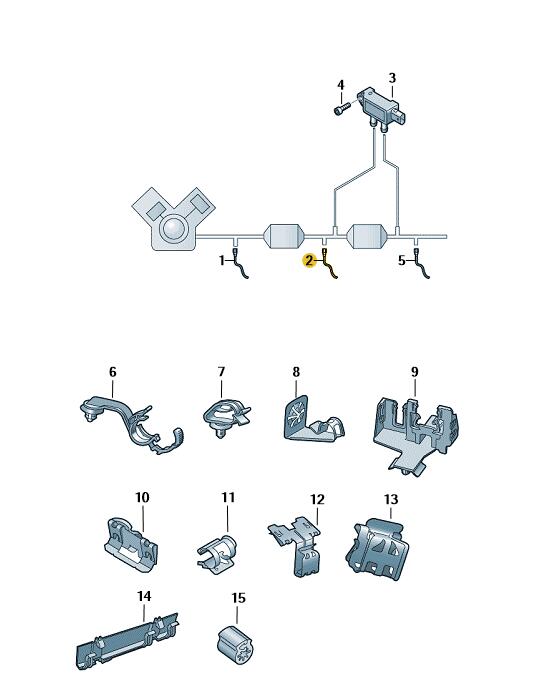 4
3
1
2
5
6
7
8
9
10
11
12
13
14
15