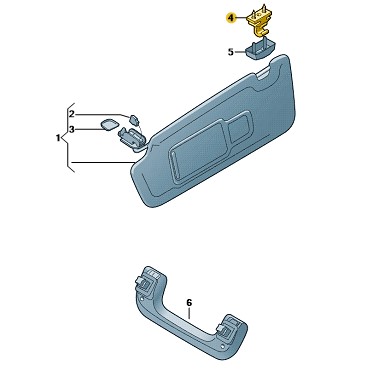 4
5
2
3
1
6