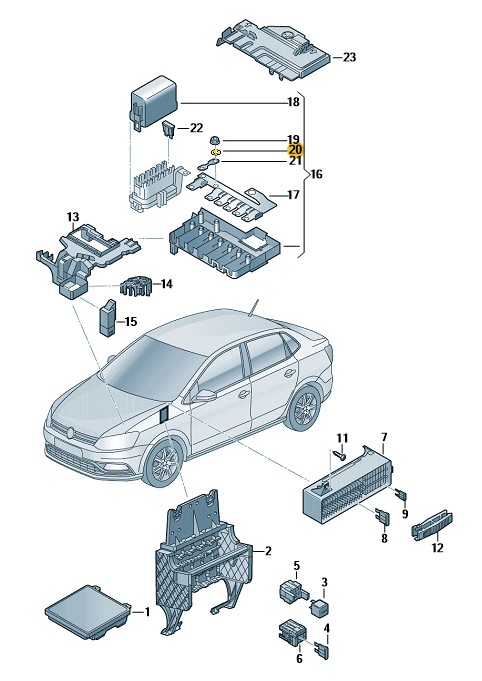 23
18
22
19
20
21
16
17
13
14
15
11
7
9
8
12
2
5
3
1
4
6