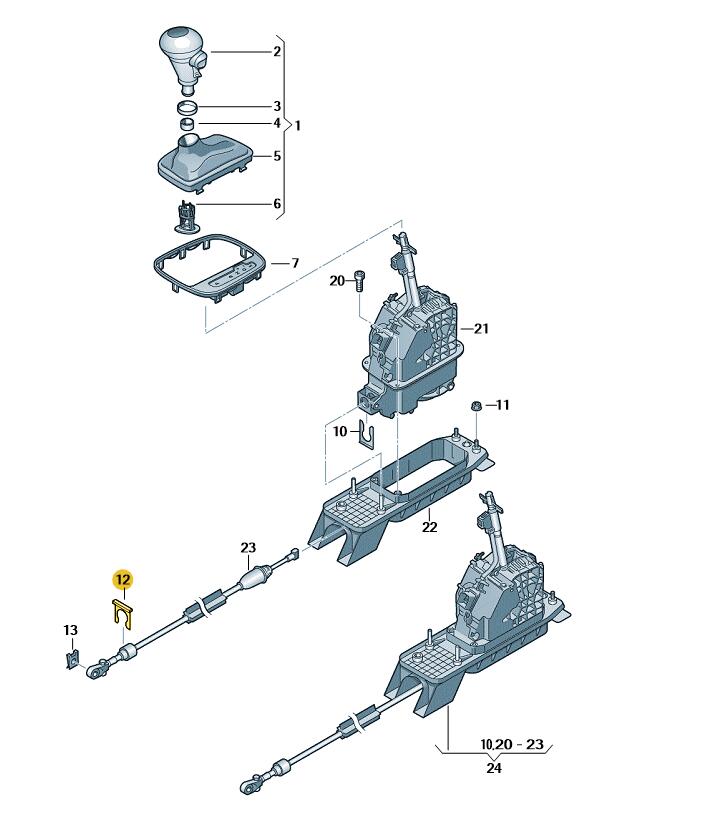 2
3
4
1
5
6
7
20
21
11
10
22
23
12
13
10,20 - 23
24