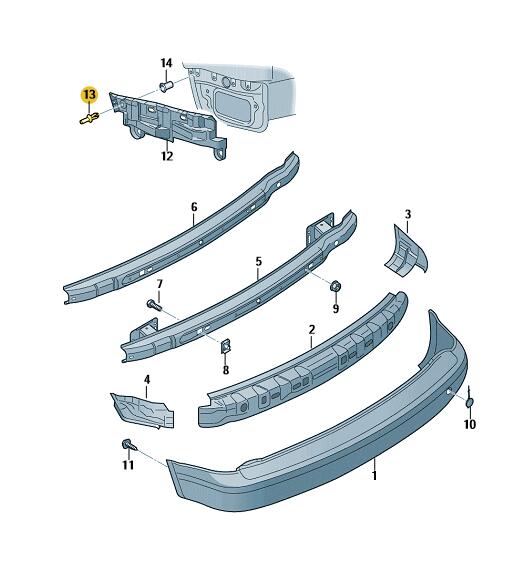 14
13
12
6
3
5
7
9
2
8
4
10
11
1