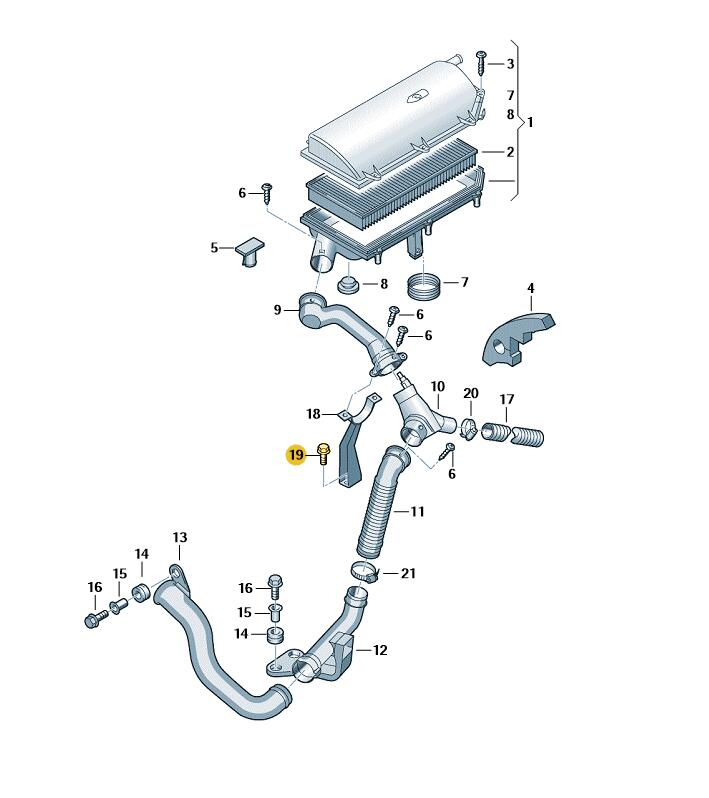 3
7
8
1
2
6
5
8
7
4
9
6
6
10
20
17
18
19
6
11
13
14
15
16
16
15
14
21
12