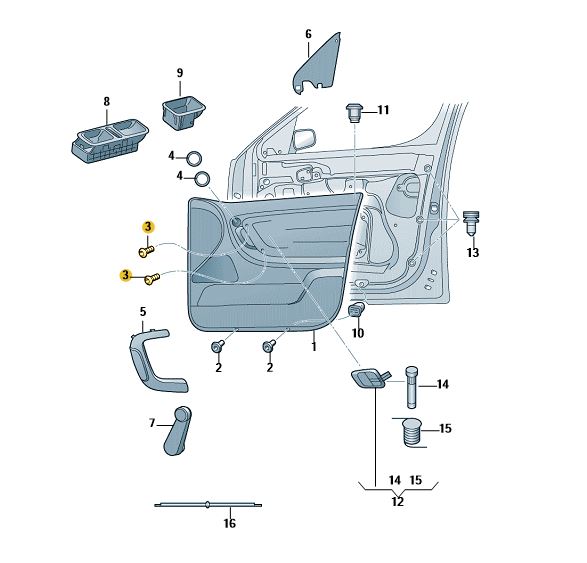 6
9
8
11
4
4
3
3
13
5
10
2
2
1
14
7
15
14 15
12
16