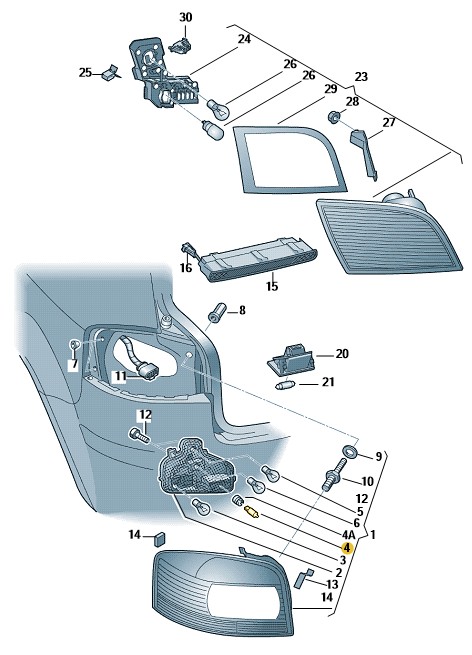 30
24
25
26
26
23
29
28
27
16
15
8
7
11
20
21
12
9
10
12
5
6
4A
1
4
3
2
14
13
14