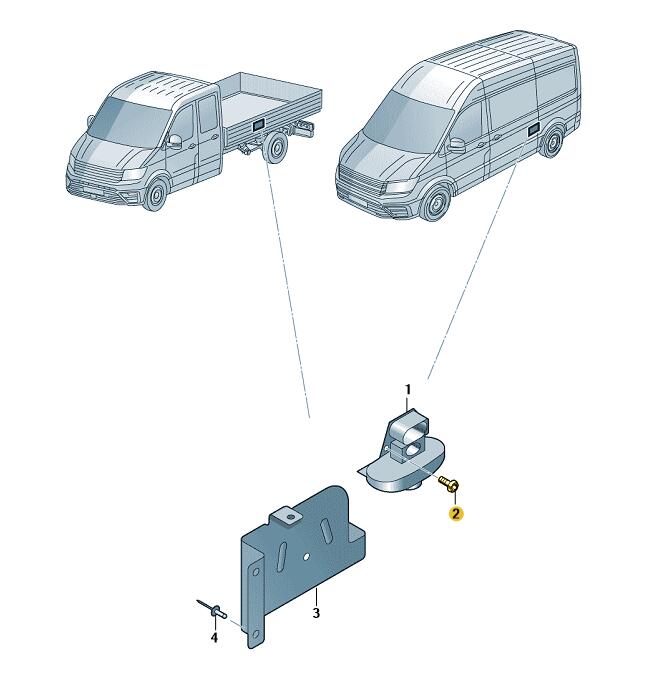 1
2
3
4