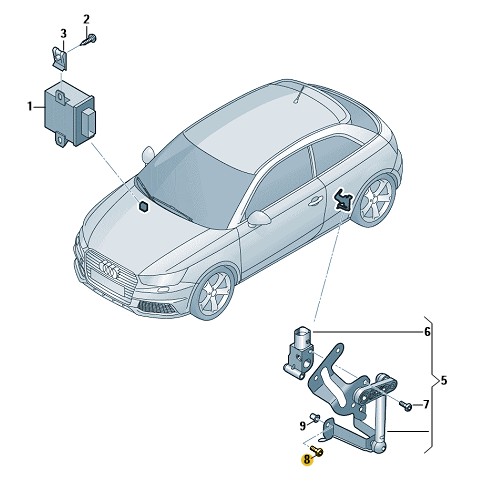 2
3
1
6
5
7
9
8