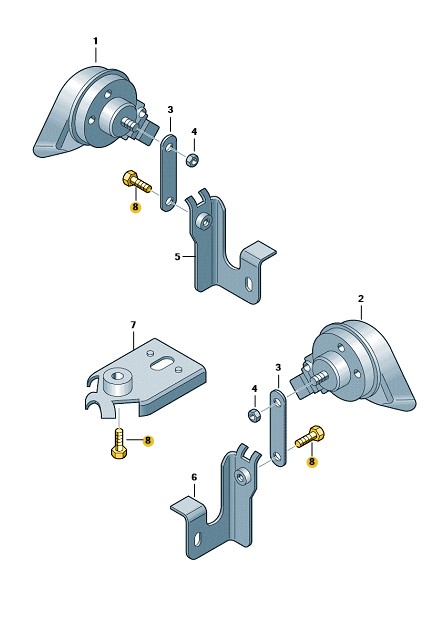 1
3
4
8
5
2
7
3
4
8
8
6