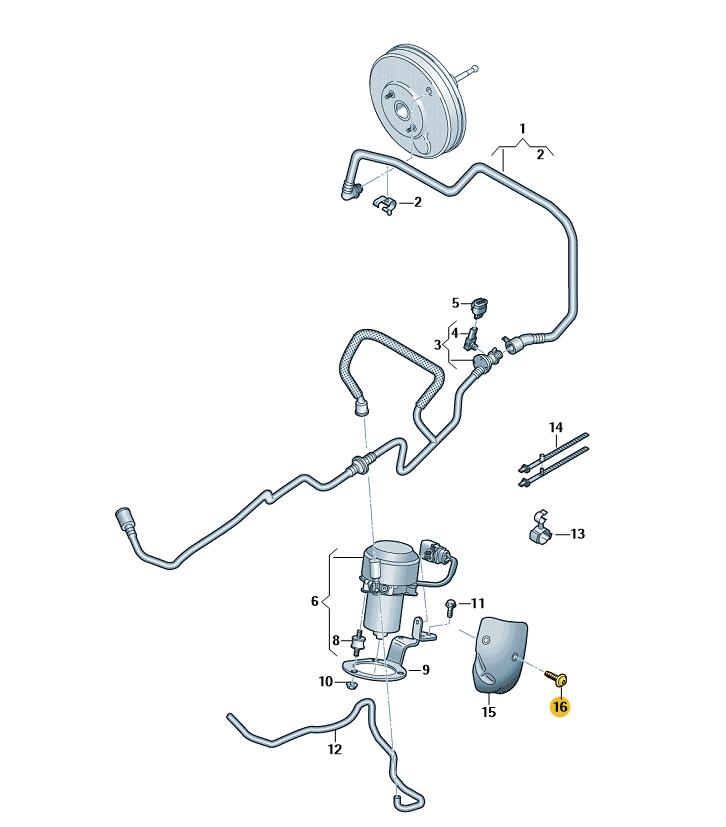 1
2
2
5
4
3
14
13
6
11
8
9
10
15
16
12