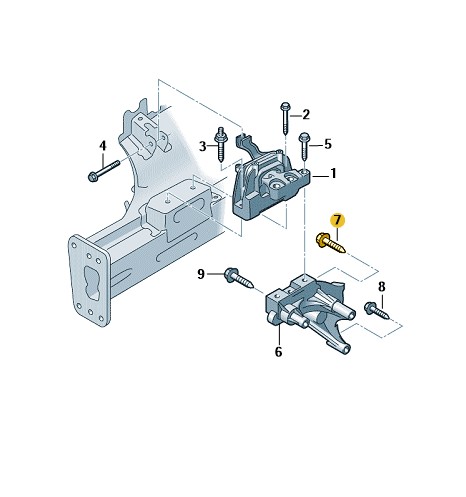 2
4
3
5
1
7
9
8
6