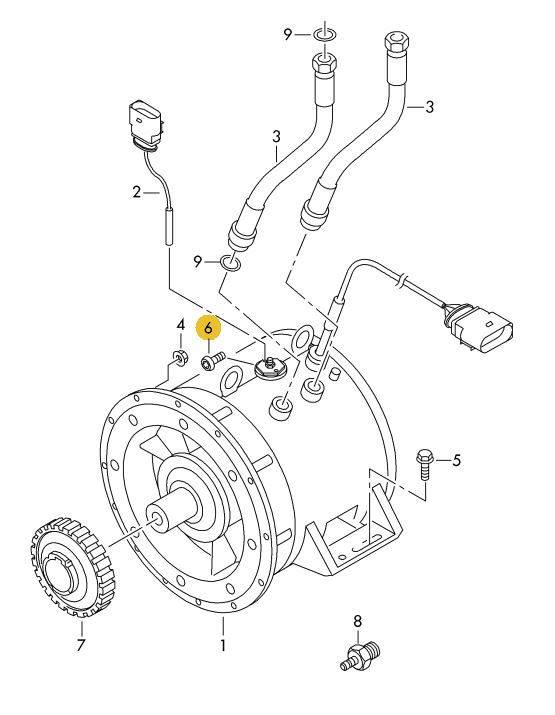 9
3
3
2
9
4
6
5
7
1
8