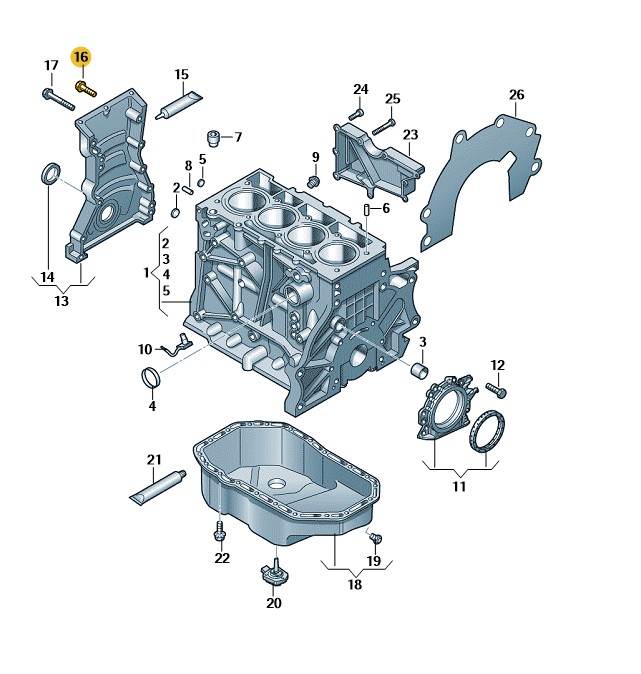 17
16
15
24
25
26
7
23
8
5
9
2
6
2
3
1
4
5
14
13
10
3
12
4
21
11
22
19
18
20