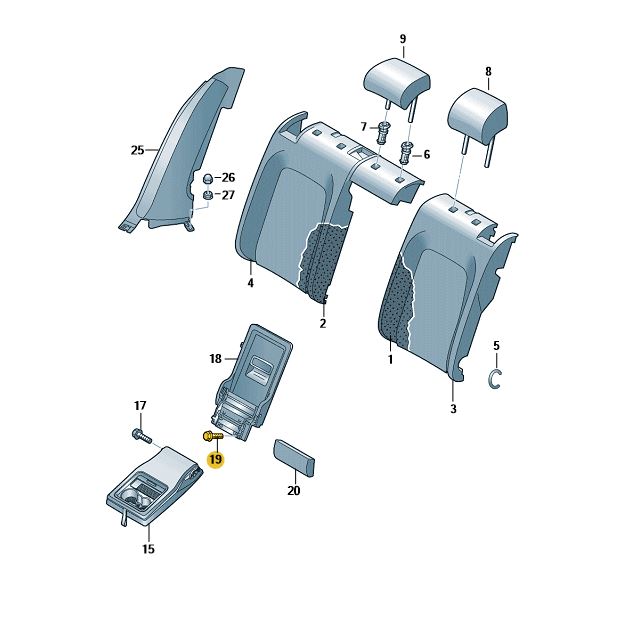 9
8
7
6
25
26
27
4
2
1
5
3
18
17
19
20
15