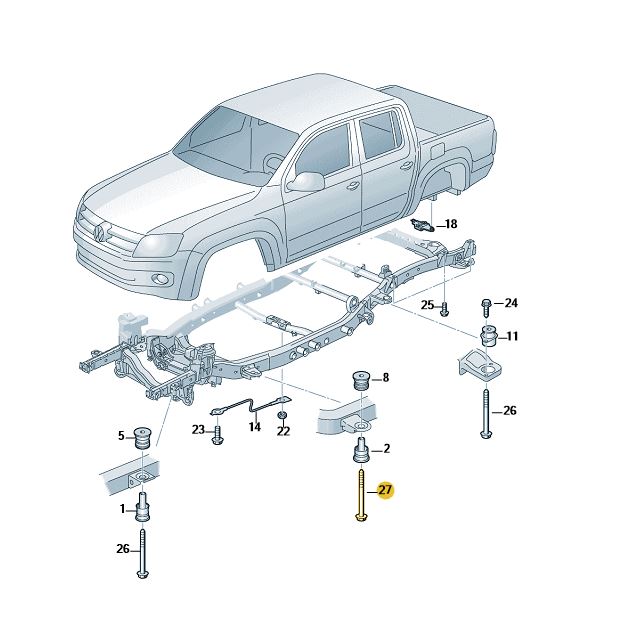 18
25
24
11
8
26
23
14
22
5
2
27
1
26