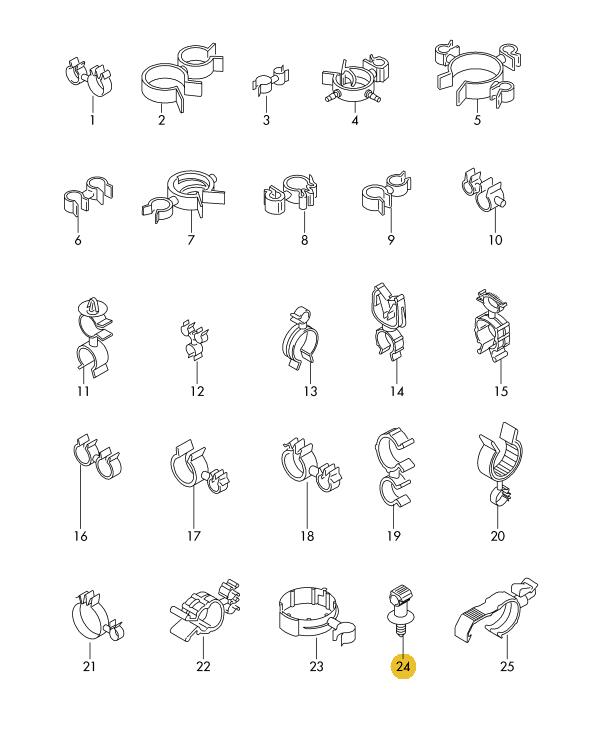 1 2 3 4 5

6 7 8 9 10

11 12 13 14 15

16 17 18 19 20

21 22 23 24 25