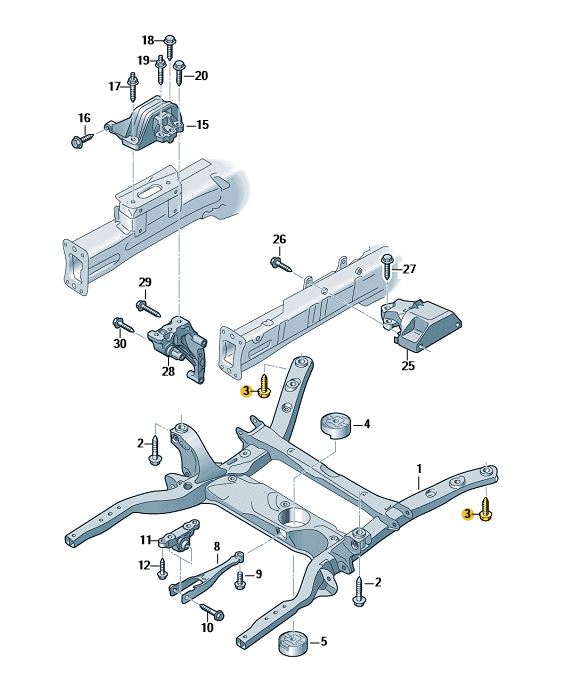 18
19
20
17
16
15
26
27
29
30
28
25
3
4
2
1
3
11
8
12
9
2
10
5