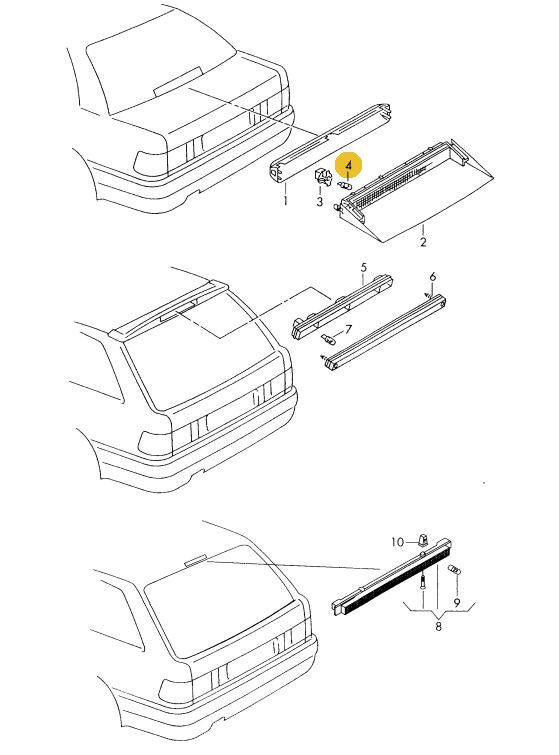 4
1
3
2
5
6
7
10
9
8