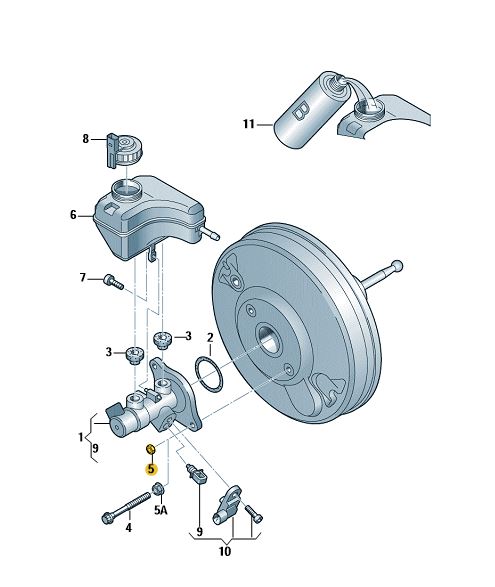 11
8
6
7
3
3
2
1
9
5
5A
4
9
10