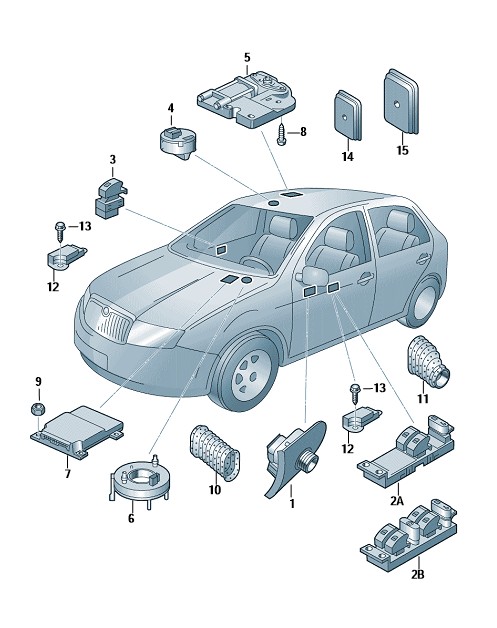 5
4
8
14
15
3
13
12
9
7
6
10
1
13
12
11
2A
2B