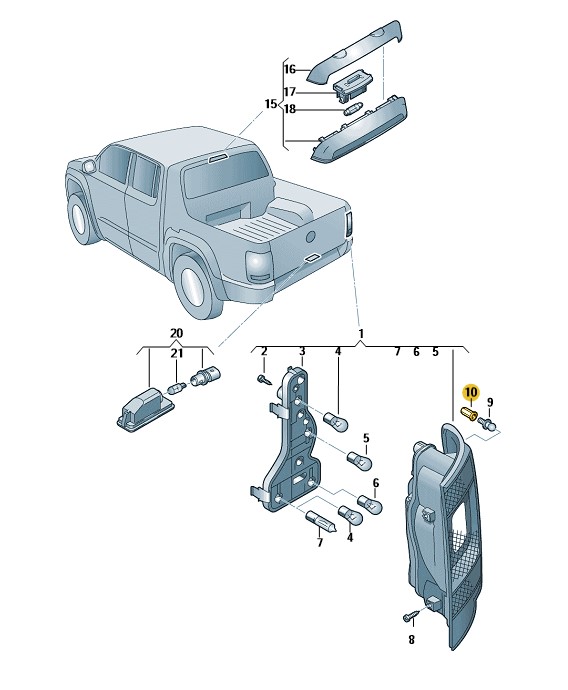 16
17
15
18
20
21
1
2
3
4
7
6
5
10
9
5
6
7
4
8