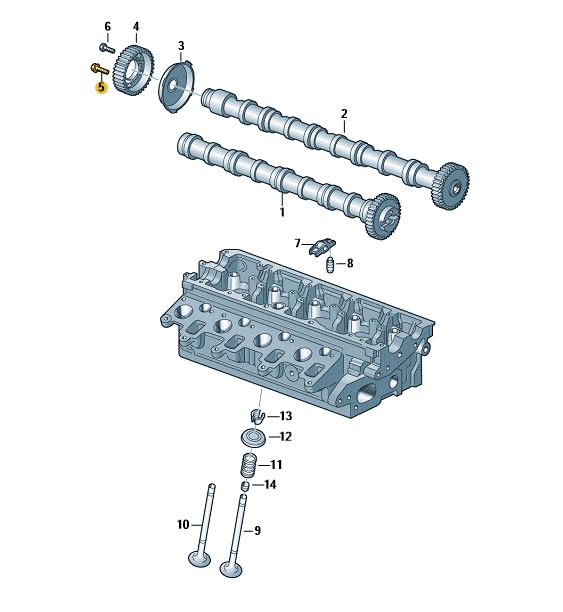 6
4
3
5
2
1
7
8
13
12
11
14
10
9