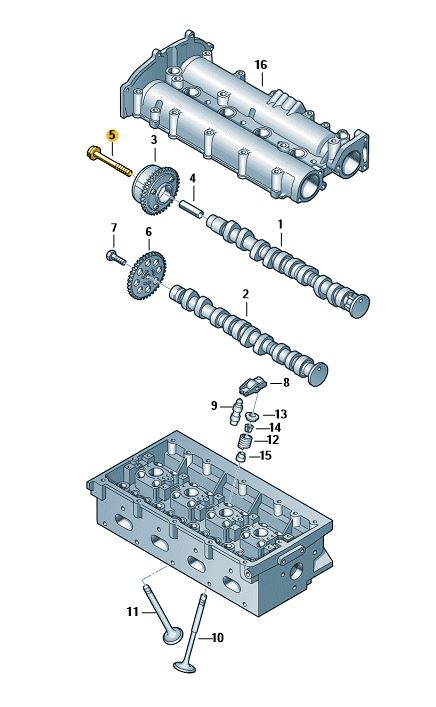 16
5
3
4
1
7
6
2
8
9
13
14
12
15
11
10