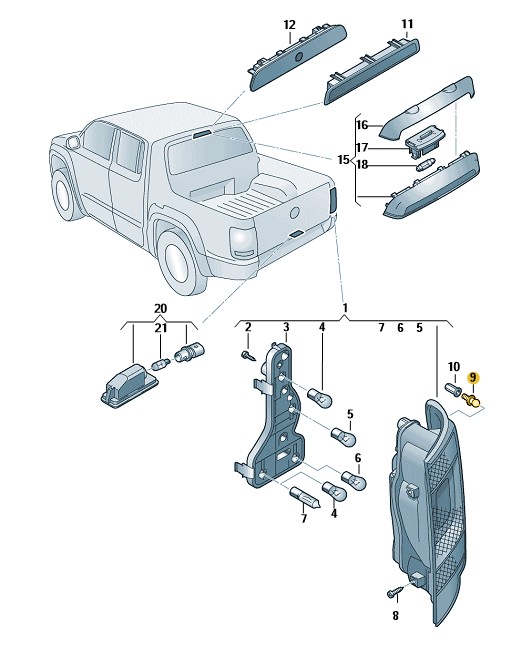 12
11
16
17
15
18
20
21
1
2
3
4
7
6
5
10
9
5
6
7
4
8