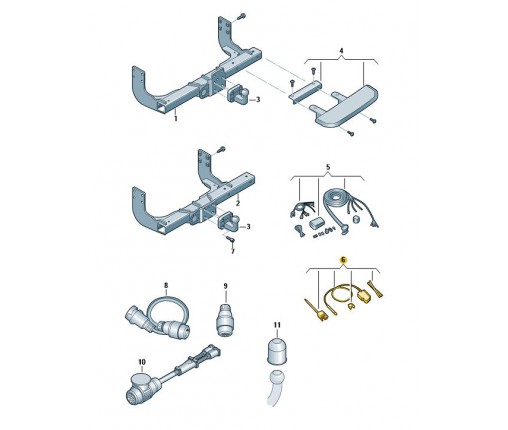 4
3
1
5
2
3
7
6
8
9
11
10