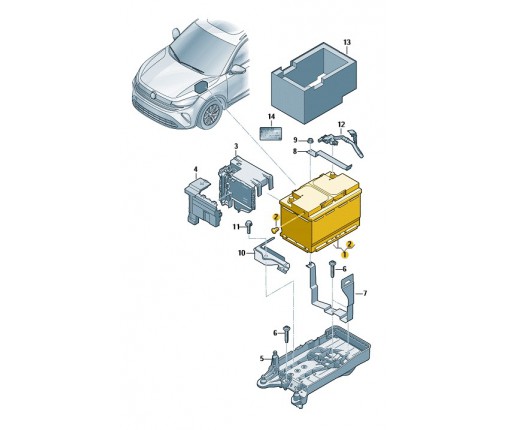 13
14
12
9
8
3
4
2
11
2
1
10
6
7
6
5