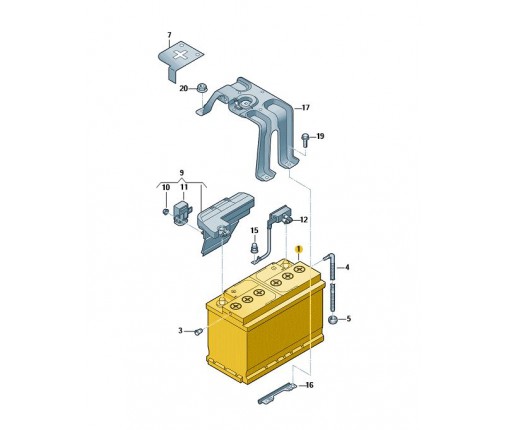 7
20
17
19
9
10
11
12
15
1
4
5
3
16