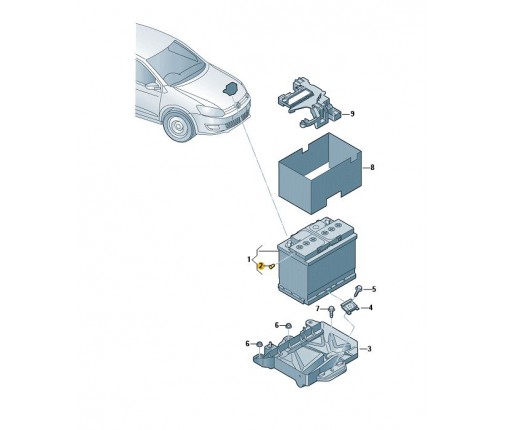 9
8
1
2
5
4
7
6
6
3