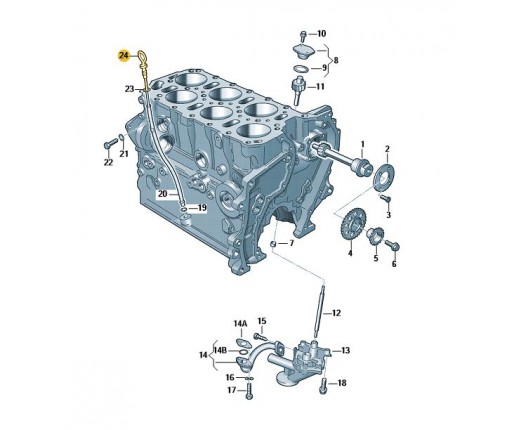 24
23
10
8
9
11
22
21
1
2
20
19
3
7
4
5
6
12
14A
15
14
14B
13
16
17
18