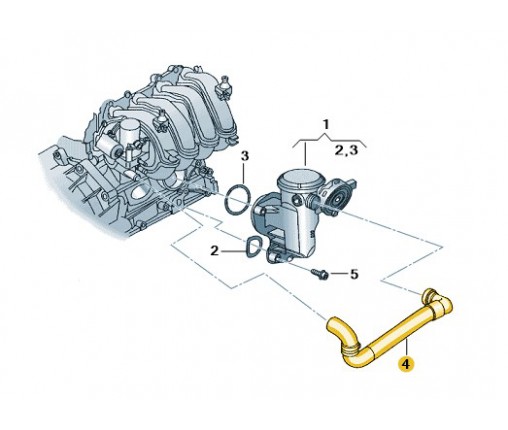 1
2,3
3
2
5
4