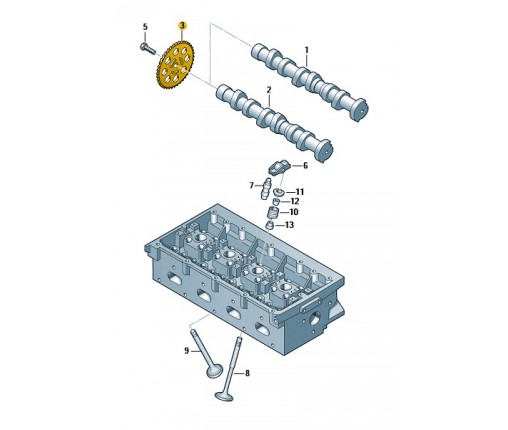 5
3
1
2
6
7
11
12
10
13
9
8