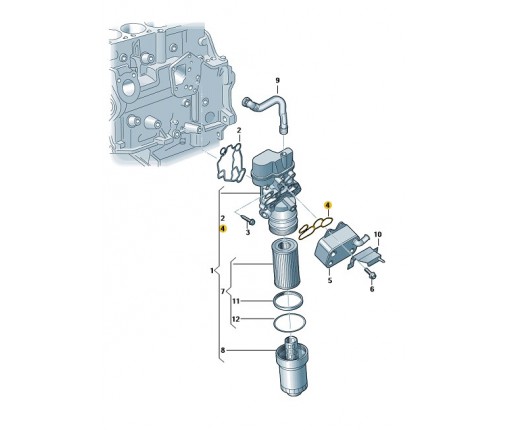 9
2
4
2
4
3
10
1
5
6
7
11
12
8